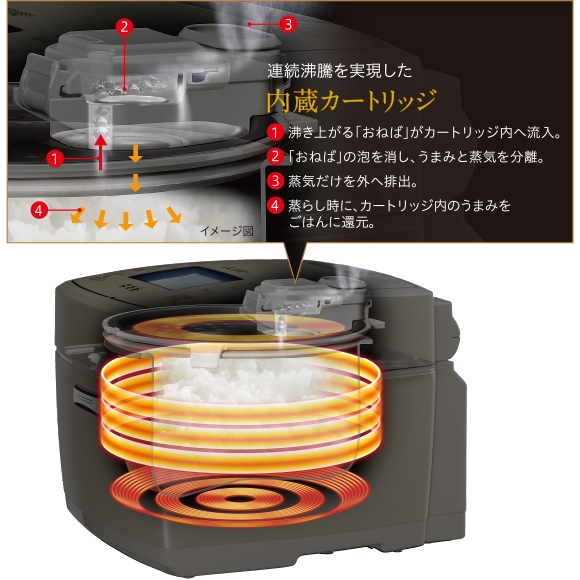 2
3
1
4
イメージ図

連続沸騰を実現した
内蔵カートリッジ

1 沸き上がる「おねば」がカートリッジ内へ流入。
2 「おねば」の泡を消し、うまみと蒸気を分離。
3 蒸気だけを外へ排出。
4 蒸らし時に、カートリッジ内のうまみをごはんに還元。