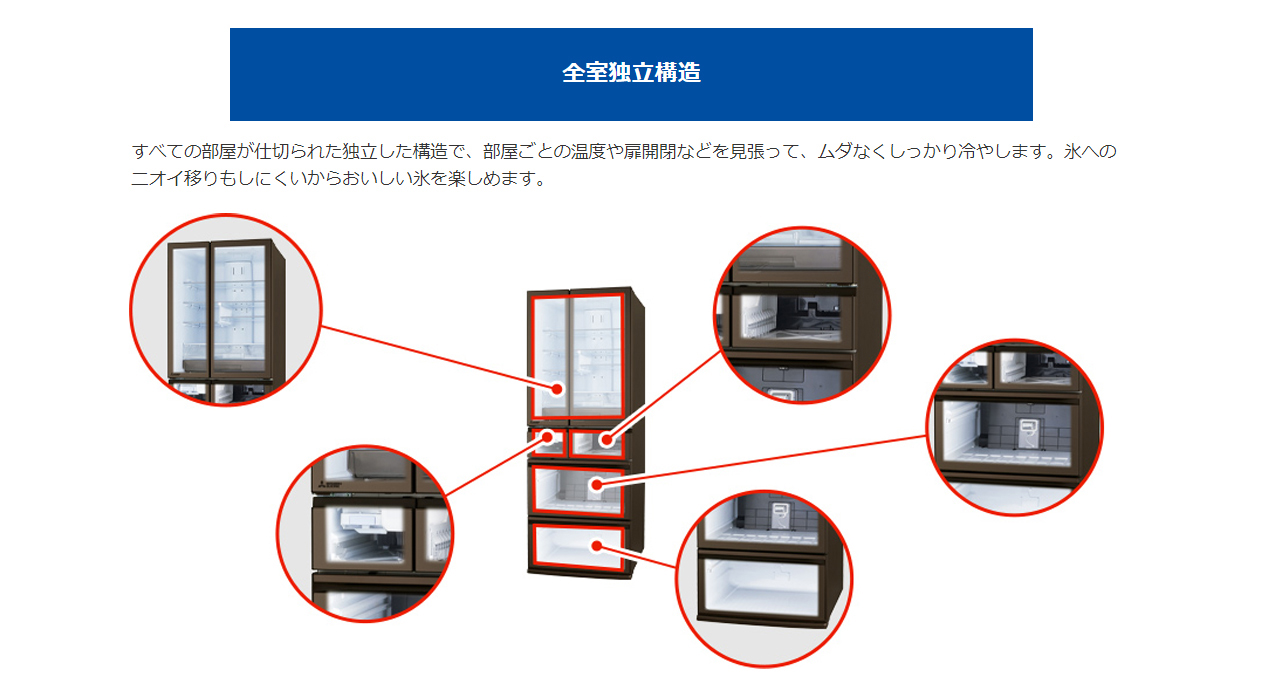 全室独立構造

すべての部屋が仕切られた独立した構造で、部屋ごとの温度や扉開閉などを見張って、ムダなくしっかり冷やします。氷へのニオイ移りもしにくいからおいしい氷を楽しめます。