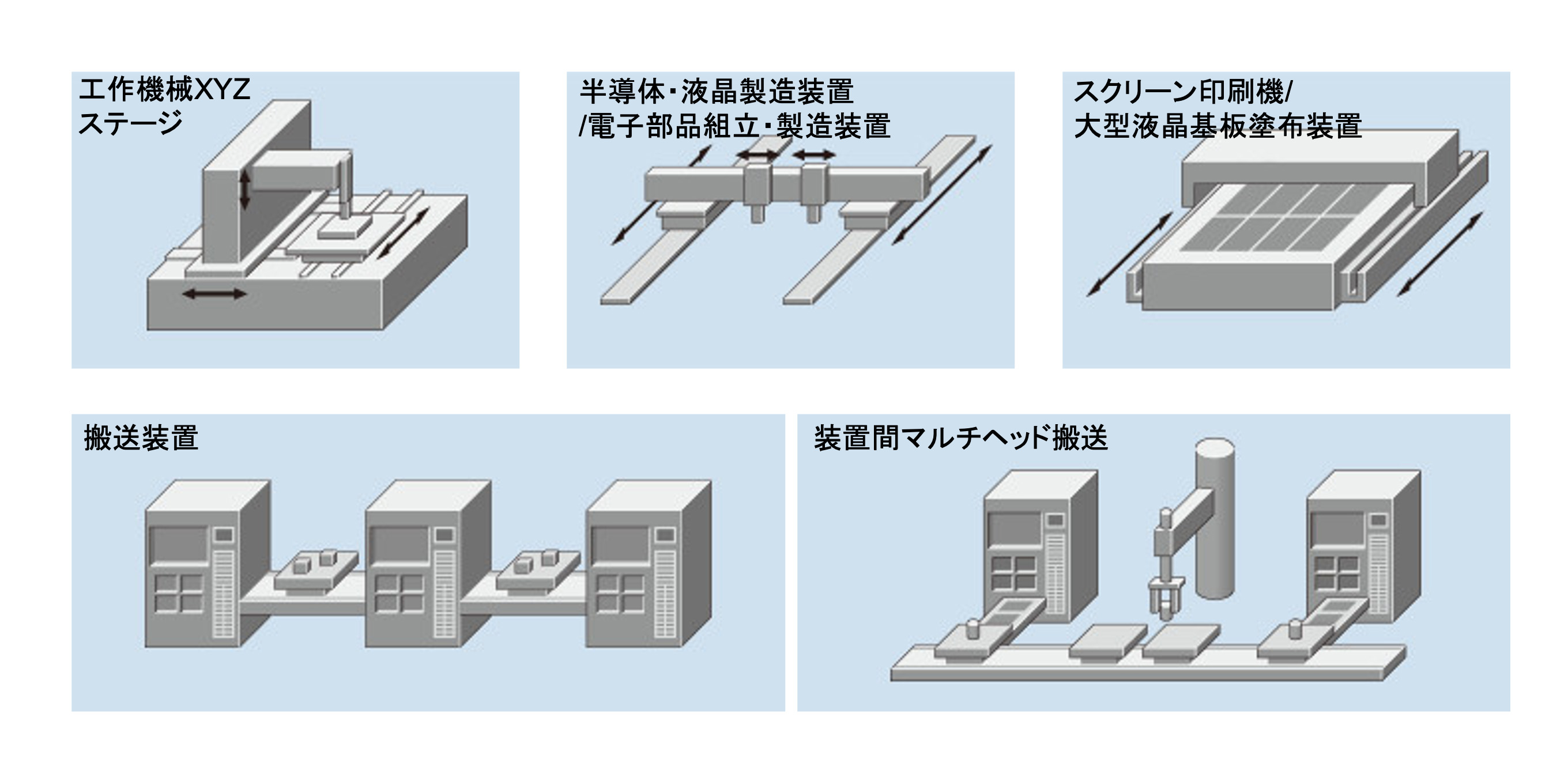 工作機械XYZ
ステージ

半導体・液晶製造装置
/電子部品組立・製造装置

スクリーン印刷機/
大型液晶基板塗布装置

搬送装置

装置間マルチヘッド搬送