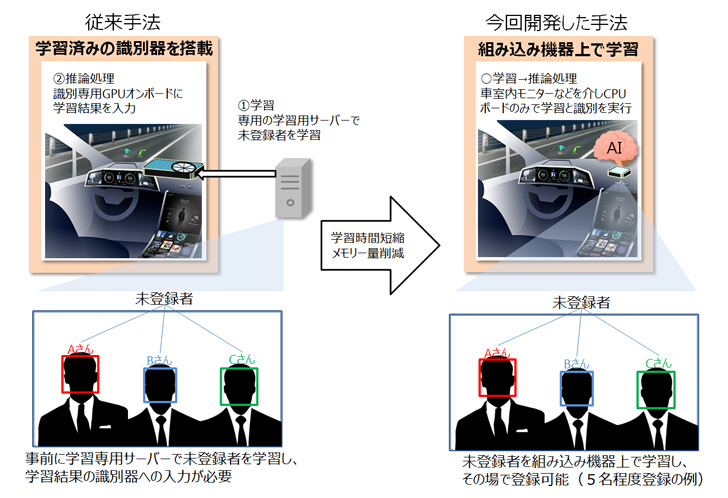 従来手法

学習済みの識別器を搭載

②推論処理
識別専用GPUオンボードに学習結果を入力

①学習
専用の学習用サーバーで未登録者を学習

未登録者

Aさん
Bさん
Cさん

事前に学習専用サーバーで未登録者を学習し、学習結果の識別器への入力が必要

学習時間短縮
メモリー量削減

今回開発した手法

組み込み機器上で学習

○学習→推論処理
車室内モニターなどを介しCPUボードのみで学習と識別を実行

AI

未登録者

Aさん
Bさん
Cさん

未登録者を組み込み機器上で学習し、その場で登録可能（５名程度登録の例）