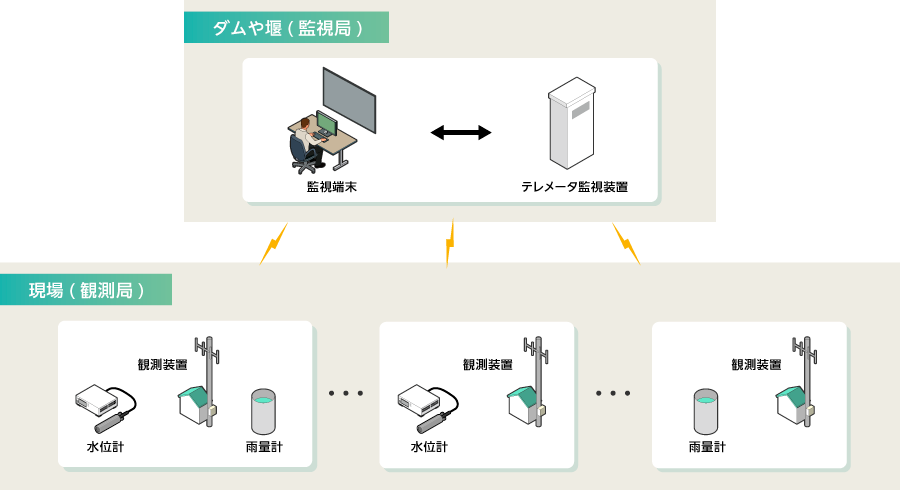 ダムや堰（監視局）

監視端末

テレメータ監視装置

現場（観測局）

観測装置

水位計

雨量計

・・・

観測装置

水位計

・・・

観測装置

雨量計