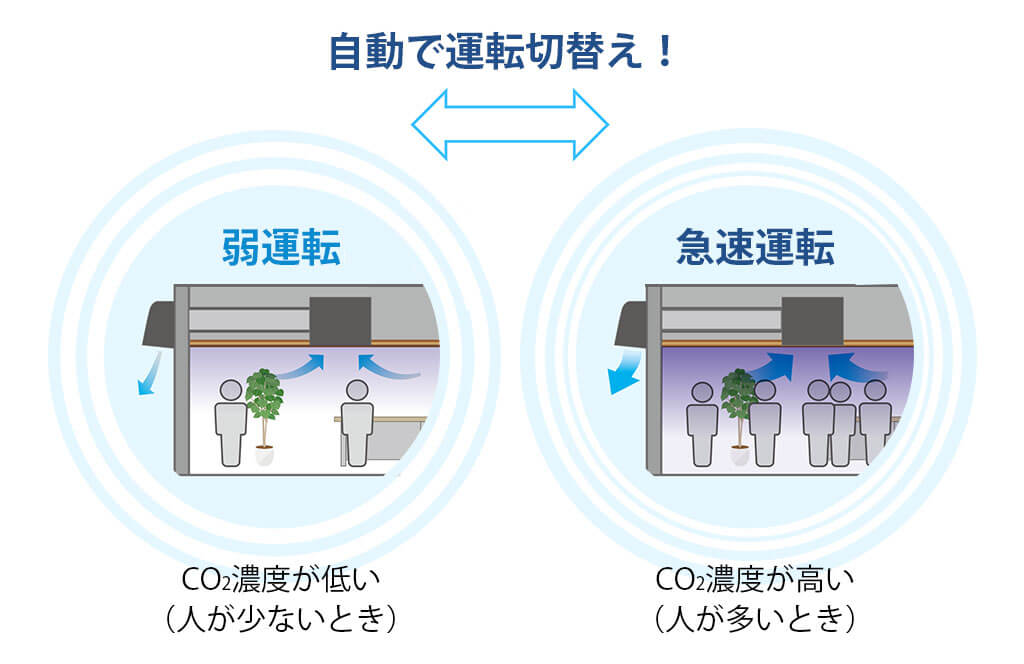 自動で運転切替え！

弱運転

$CO_2$濃度が低い
（人が少ないとき）

急速運転

$CO_2$濃度が高い
（人が多いとき）