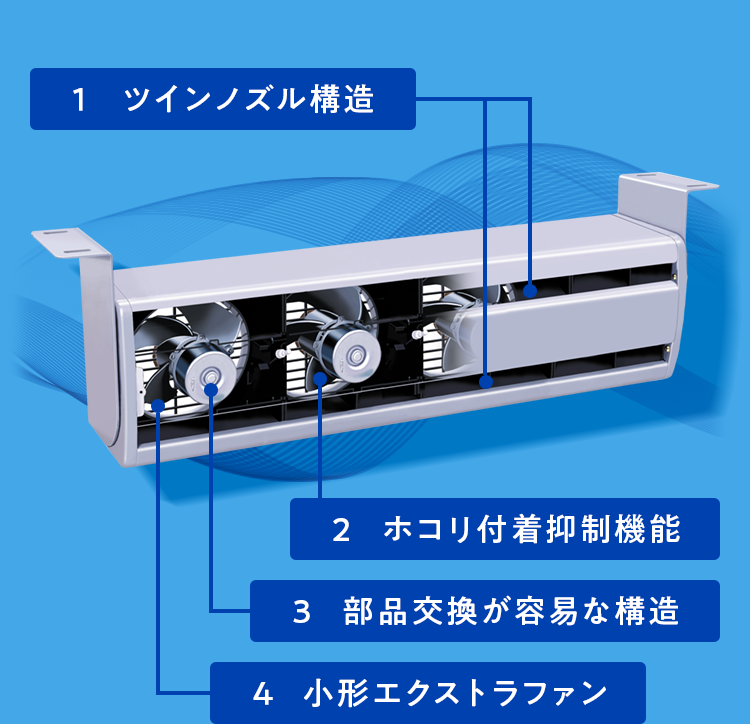 1　ツインノズル構造

2　ホコリ付着抑制機能

3　部品交換が容易な構造

4　小形エクストラファン