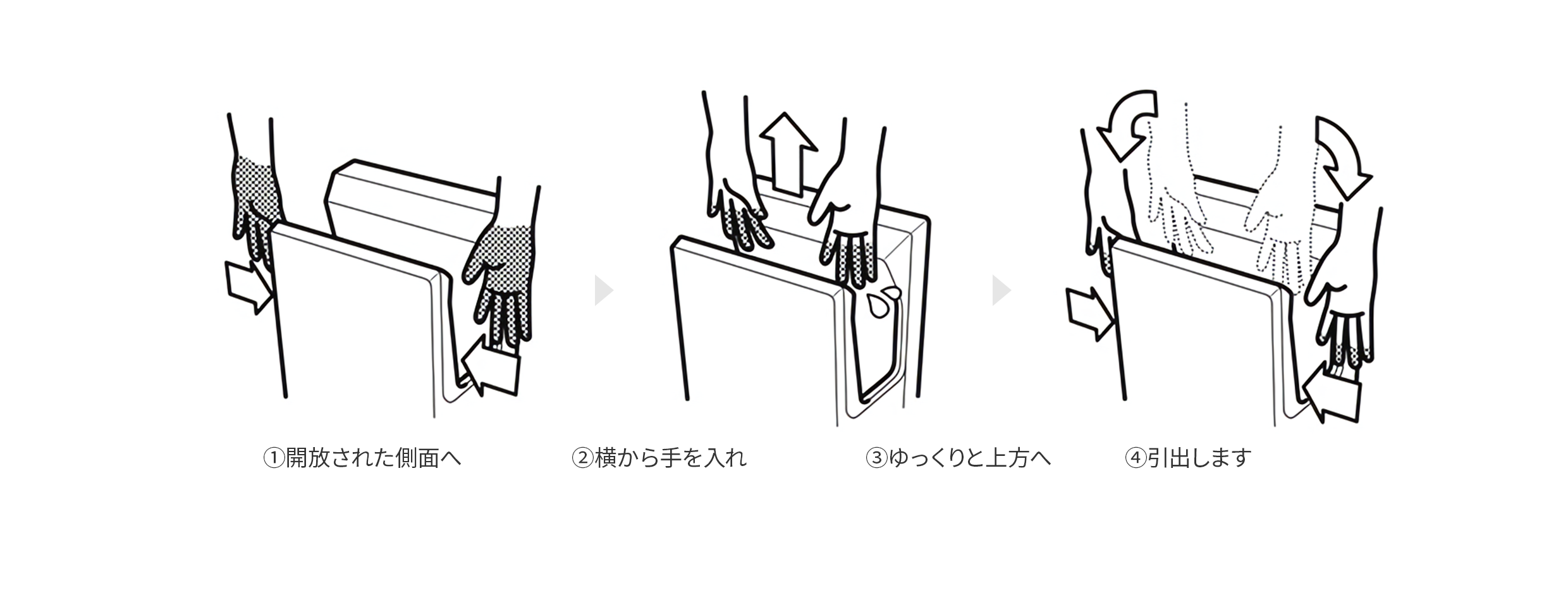 ①開放された側面へ

②横から手を入れ

③ゆっくりと上方へ

④引出します