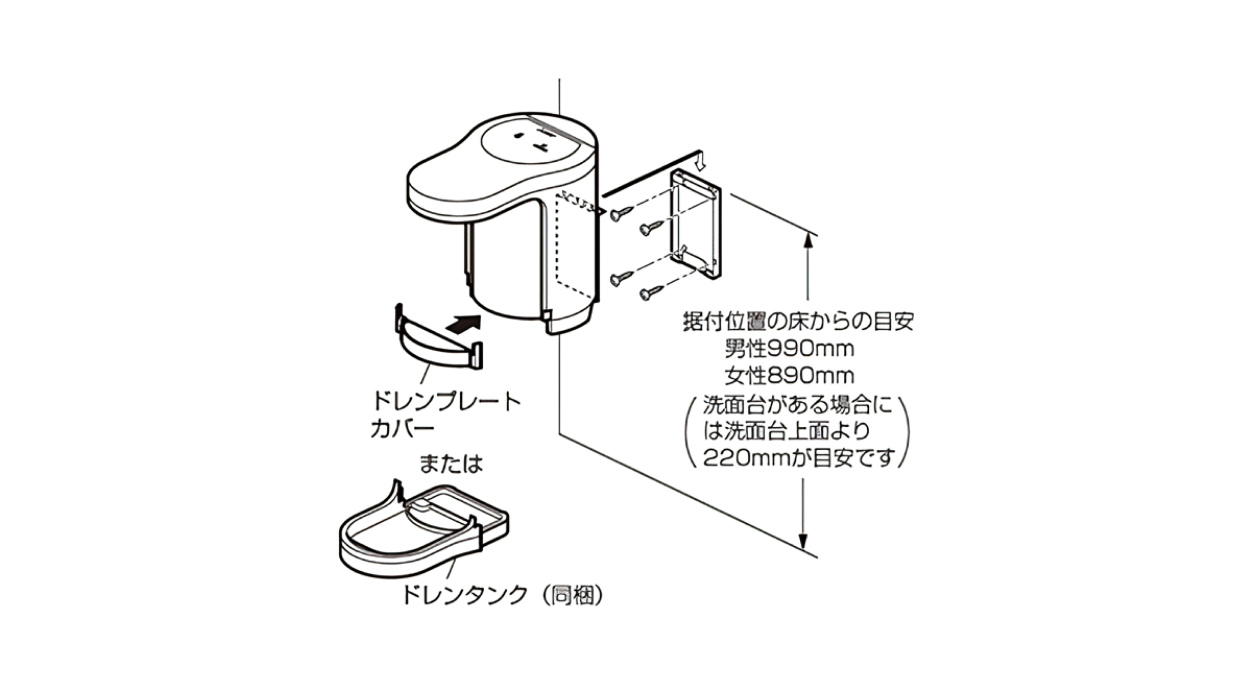 据付位置の床からの目安
男性990mm
女性890mm
(洗面台がある場合には洗面台上面より220mmが目安です)

ドレンプレートカバー

または

ドレンタンク（同梱）