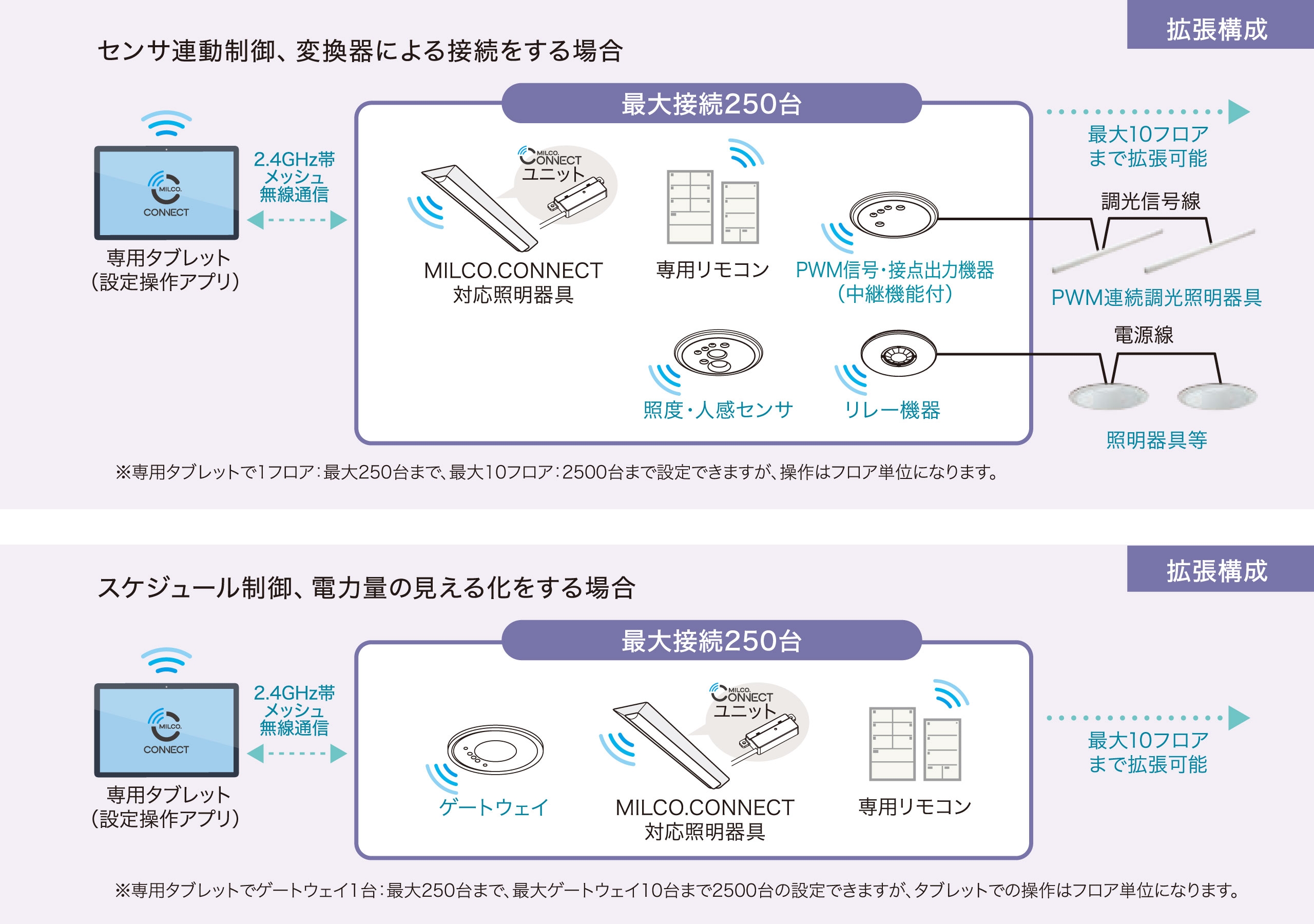 拡張構成

センサ連動制御、変換器による接続をする場合

最大接続250台

MILCO. CONNECT

専用タブレット
(設定操作アプリ)

2.4GHz帯
メッシュ
無線通信

MILCO. CONNECT
ユニット

MILCO.CONNECT
対応照明器具

専用リモコン

PWM信号・接点出力機器
(中継機能付)

照度・人感センサ

リレー機器

最大10フロア
まで拡張可能

調光信号線

PWM連続調光照明器具

電源線

照明器具等

※専用タブレットで1フロア:最大250台まで、最大10フロア:2500台まで設定できますが、操作はフロア単位になります。

拡張構成

スケジュール制御、電力量の見える化をする場合

最大接続250台

MILCO. CONNECT

専用タブレット
(設定操作アプリ)

2.4GHz帯
メッシュ
無線通信

ゲートウェイ

MILCO. CONNECT
ユニット

MILCO.CONNECT
対応照明器具

専用リモコン

最大10フロア
まで拡張可能

※専用タブレットでゲートウェイ1台:最大250台まで、最大ゲートウェイ10台まで2500台の設定できますが、タブレットでの操作はフロア単位になります。