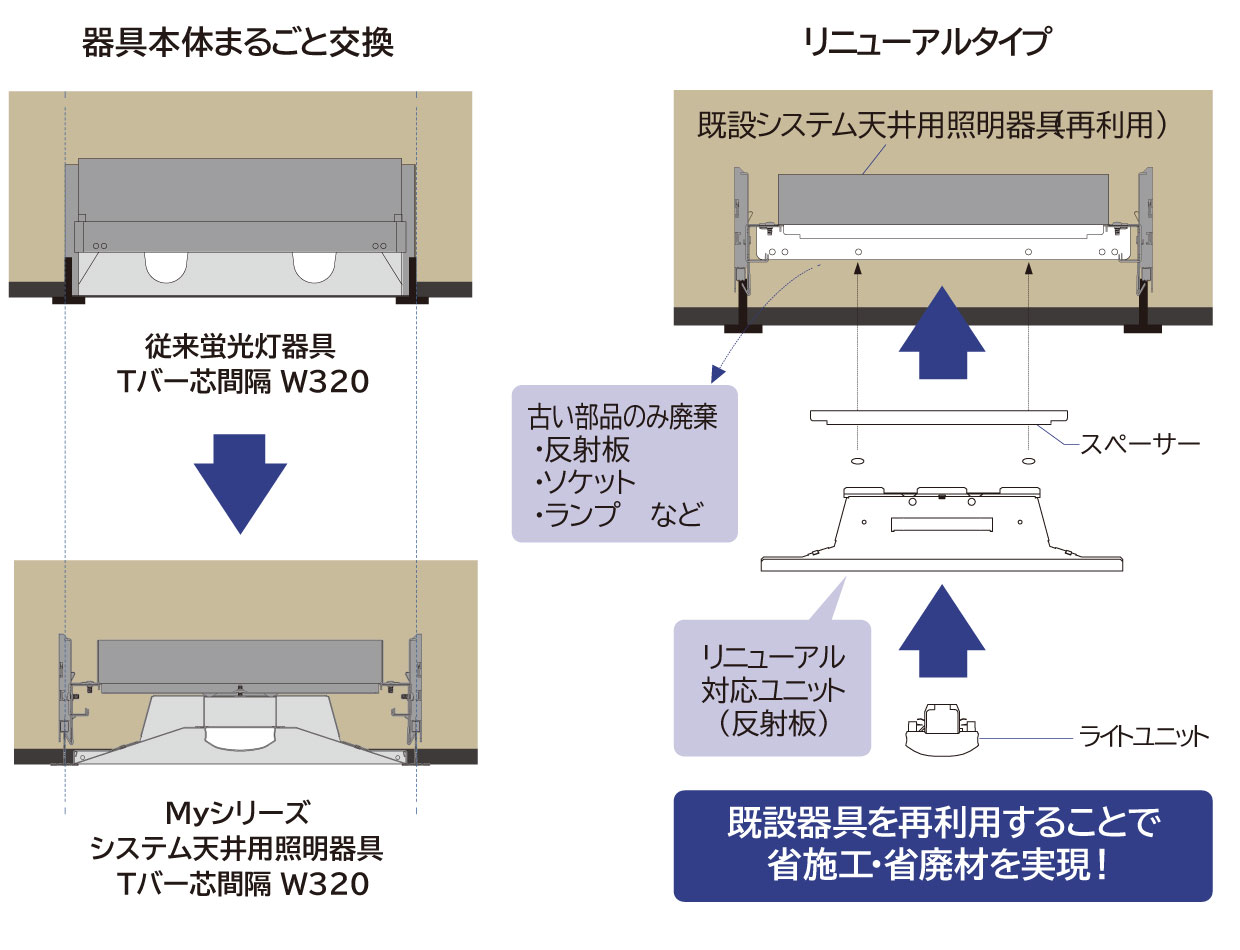 器具本体まるごと交換

従来蛍光灯器具
Tバー芯間隔 W320

Myシリーズ
システム天井用照明器具
Tバー芯間隔 W320

リニューアルタイプ

既設システム天井用照明器具(再利用)

古い部品のみ廃棄
・反射板
・ソケット
・ランプ など

スペーサー

リニューアル
対応ユニット
(反射板)

ライトユニット

既設器具を再利用することで
省施工・省廃材を実現!