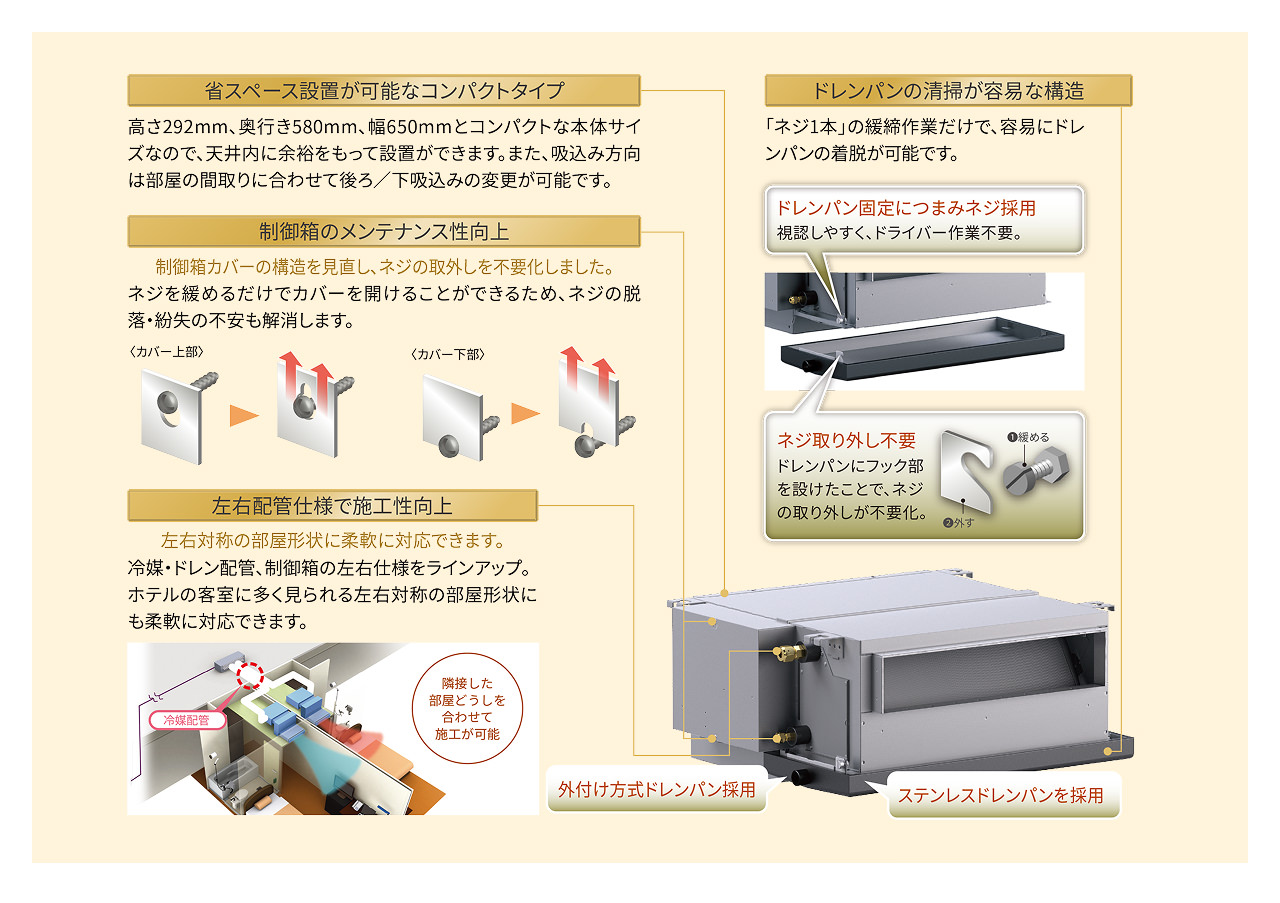 省スペース設置が可能なコンパクトタイプ

高さ292mm、奥行き580mm、幅650mmとコンパクトな本体サイズなので、天井内に余裕をもって設置ができます。また、吸込み方向は部屋の間取りに合わせて後ろ／下吸込みの変更が可能です。

制御箱のメンテナンス性向上

制御箱カバーの構造を見直し、ネジの取外しを不要化しました。
ネジを緩めるだけでカバーを開けることができるため、ネジの脱落・紛失の不安も解消します。

〈カバー上部〉

〈カバー下部〉

左右配管仕様で施工性向上

左右対称の部屋形状に柔軟に対応できます。
冷媒・ドレン配管、制御箱の左右仕様をラインアップ。ホテルの客室に多く見られる左右対称の部屋形状にも柔軟に対応できます。

冷媒配管

隣接した部屋どうしを合わせて施工が可能

ドレンパンの清掃が容易な構造

「ネジ1本」の緩締作業だけで、容易にドレンパンの着脱が可能です。

ドレンパン固定につまみネジ採用
視認しやすく、ドライバー作業不要。

ネジ取り外し不要
ドレンパンにフック部を設けたことで、ネジの取り外しが不要化。

❶緩める

❷外す

外付け方式ドレンパン採用

ステンレスドレンパンを採用