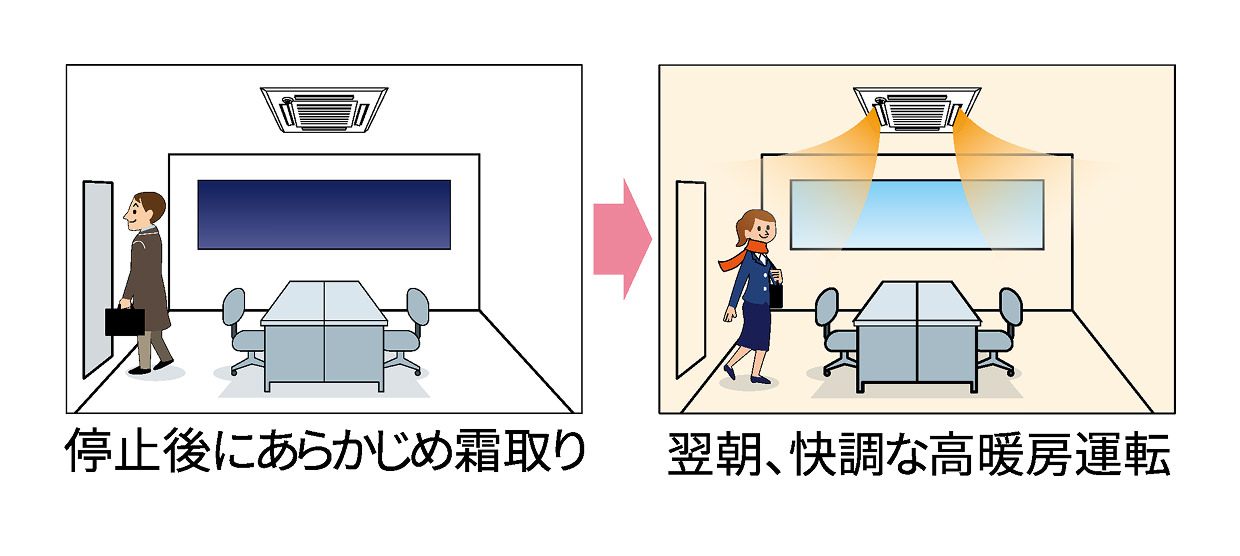 停止後にあらかじめ霜取り

翌朝、快調な高暖房運転