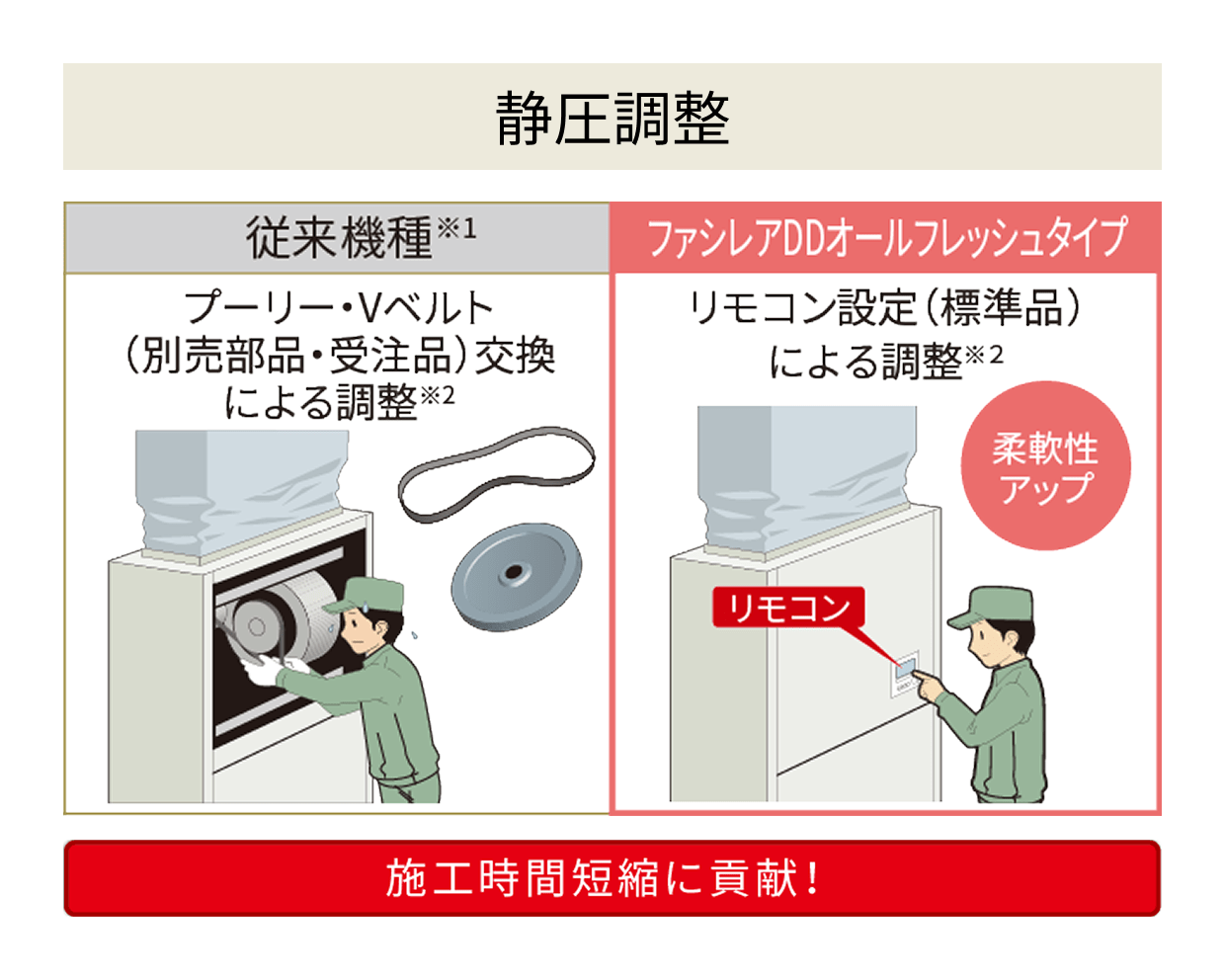 静圧調整

従来機種※1

プーリー・Vベルト（別売部品・受注品）交換による調整※2

ファシレアDDオールフレッシュタイプ

リモコン設定（標準品）による調整※2

柔軟性アップ

リモコン

施工時間短縮に貢献！