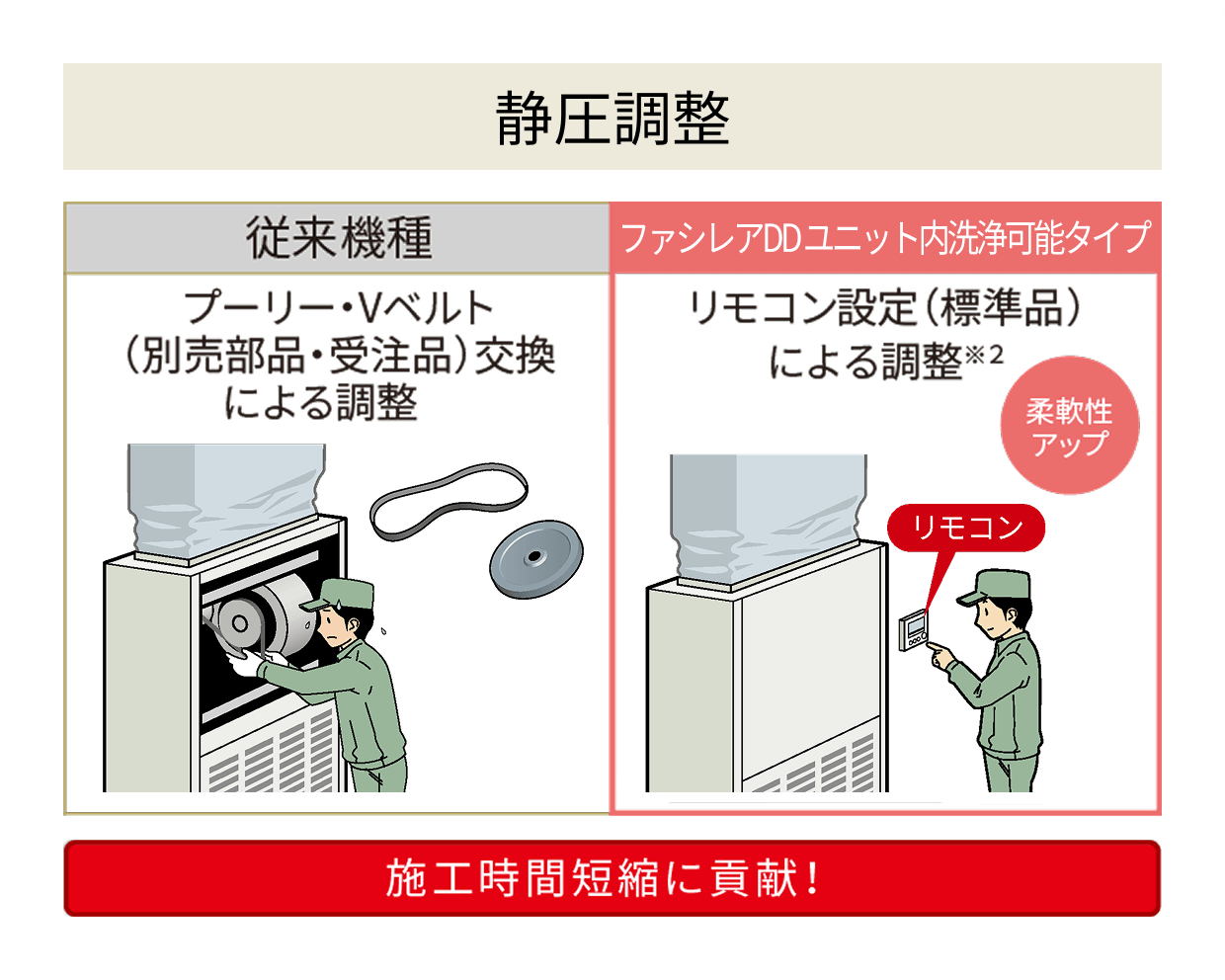 静圧調整

従来機種

プーリー・Vベルト（別売部品・受注品）交換による調整

ファシレアDDユニット内洗浄可能タイプ

リモコン設定（標準品）による調整※2

柔軟性アップ

リモコン

施工時間短縮に貢献！