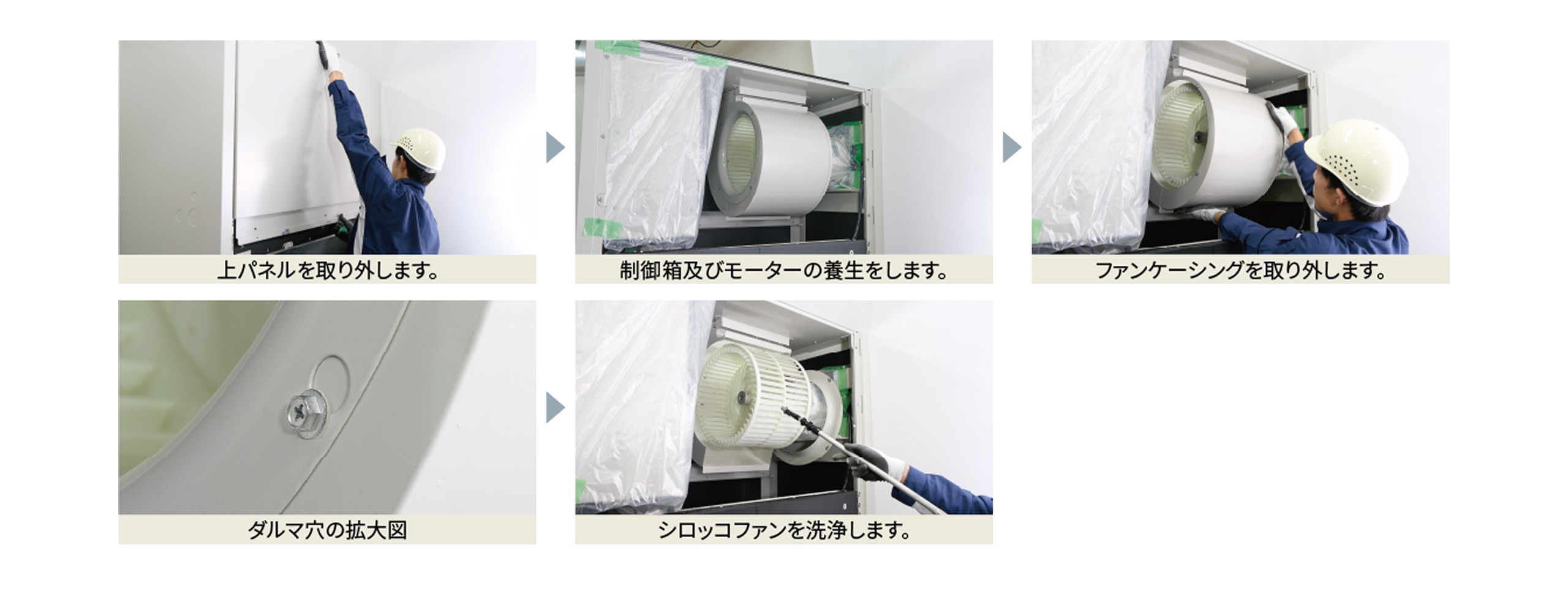 上パネルを取り外します。

制御箱及びモーターの養生をします。

ファンケーシングを取り外します。

ダルマ穴の拡大図

シロッコファンを洗浄します。