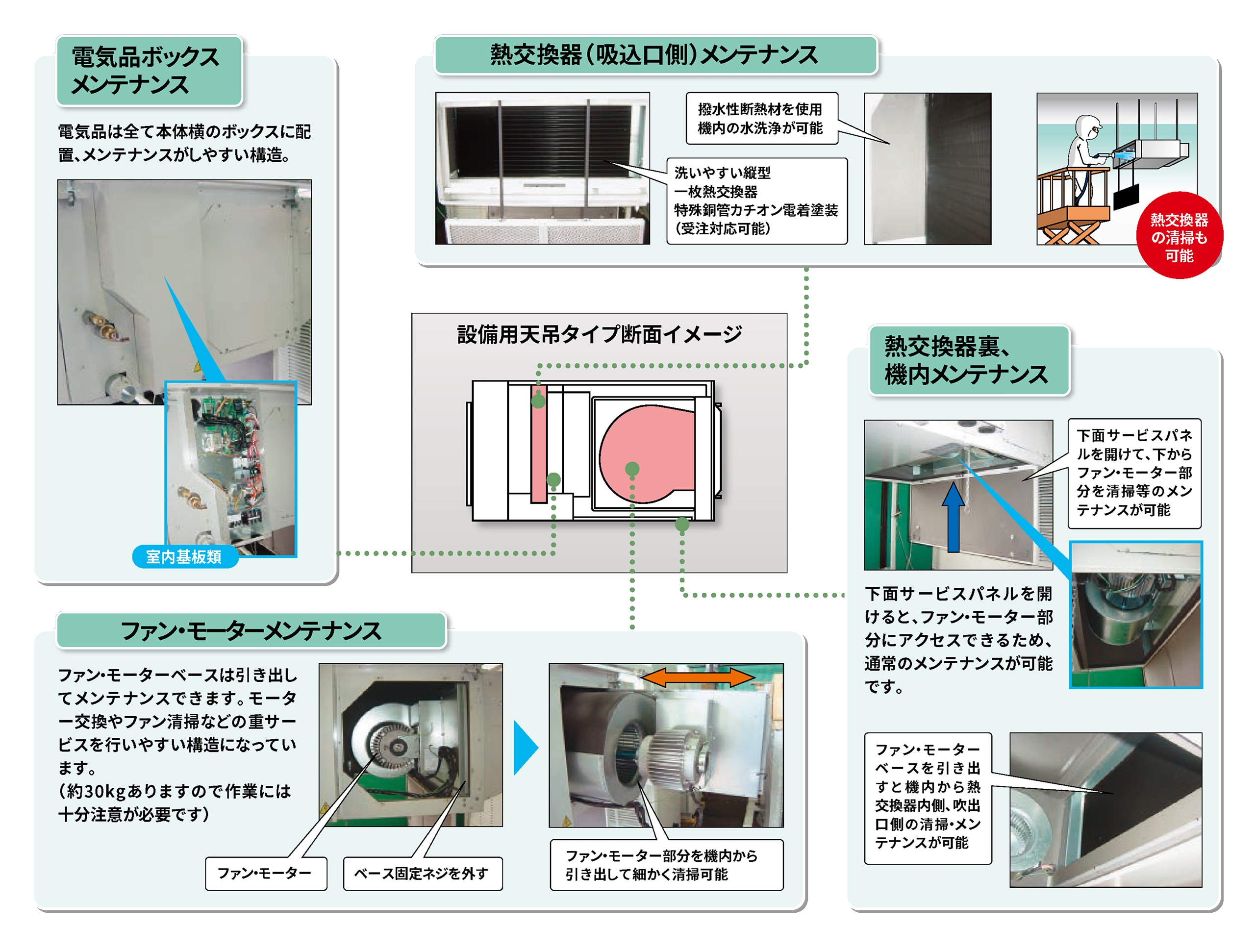 電気品ボックスメンテナンス

電気品は全て本体横のボックスに配置、メンテナンスがしやすい構造。

室内基板類

熱交換器(吸込口側)メンテナンス

撥水性断熱材を使用
機内の水洗浄が可能

洗いやすい縦型
一枚熱交換器
特殊銅管カチオン電着塗装
(受注対応可能)

熱交換器の清掃も可能

設備用天吊タイプ断面イメージ

熱交換器裏、機内メンテナンス

下面サービスパネルを開けて、下からファン・モーター部分を清掃等のメンテナンスが可能

下面サービスパネルを開けると、ファン・モーター部分にアクセスできるため、通常のメンテナンスが可能です。

ファン・モーターベースを引き出すと機内から熱交換器内側、吹出口側の清掃・メンテナンスが可能

ファン・モーターメンテナンス

ファン・モーターベースは引き出してメンテナンスできます。モーター交換やファン清掃などの重サービスを行いやすい構造になっています。
(約30kgありますので作業には十分注意が必要です)

ファン・モーター

ベース固定ネジを外す

ファン・モーター部分を機内から引き出して細かく清掃可能