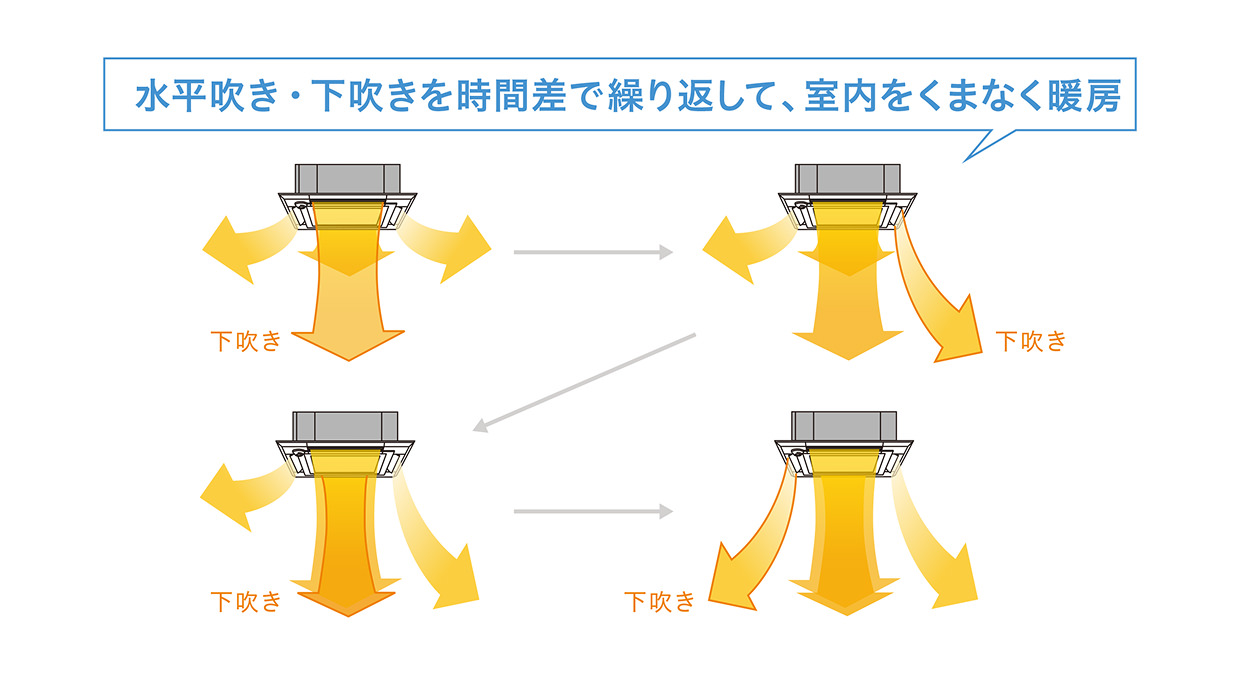 水平吹き・下吹きを時間差で繰り返して、室内をくまなく暖房

下吹き

下吹き

下吹き

下吹き