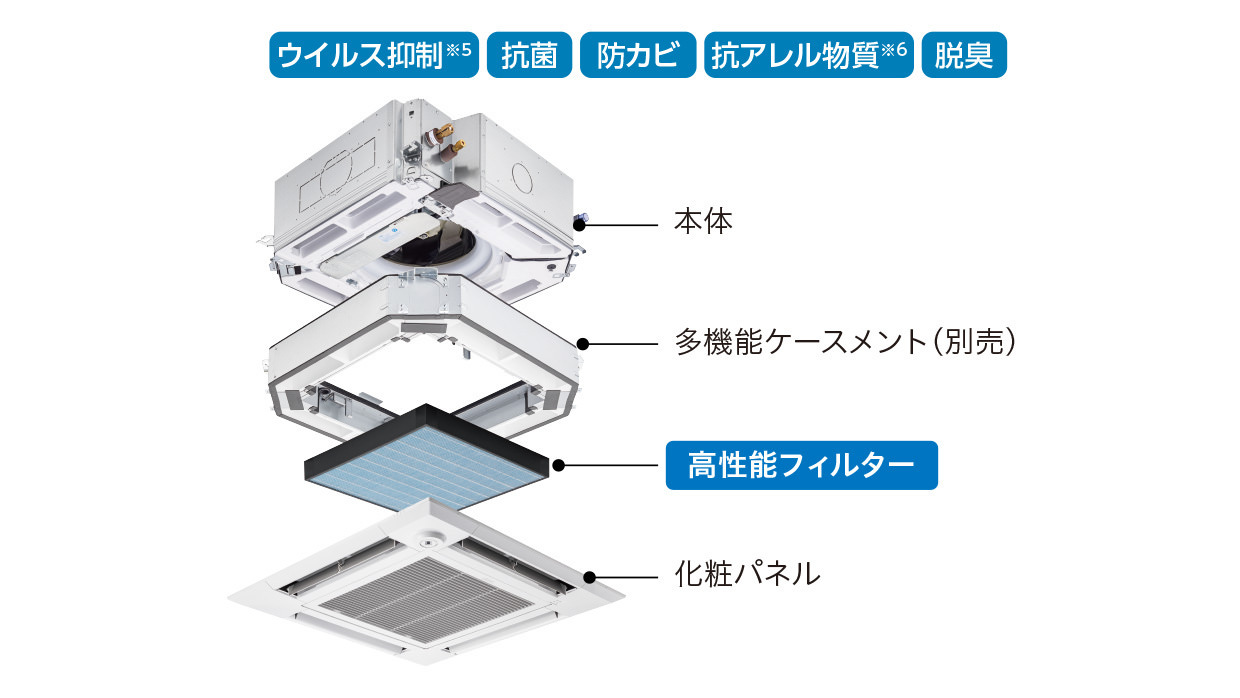 ウイルス抑制※5 抗菌 防カビ 抗アレル物質※6 脱臭

本体

多機能ケースメント（別売）

高性能フィルター

化粧パネル