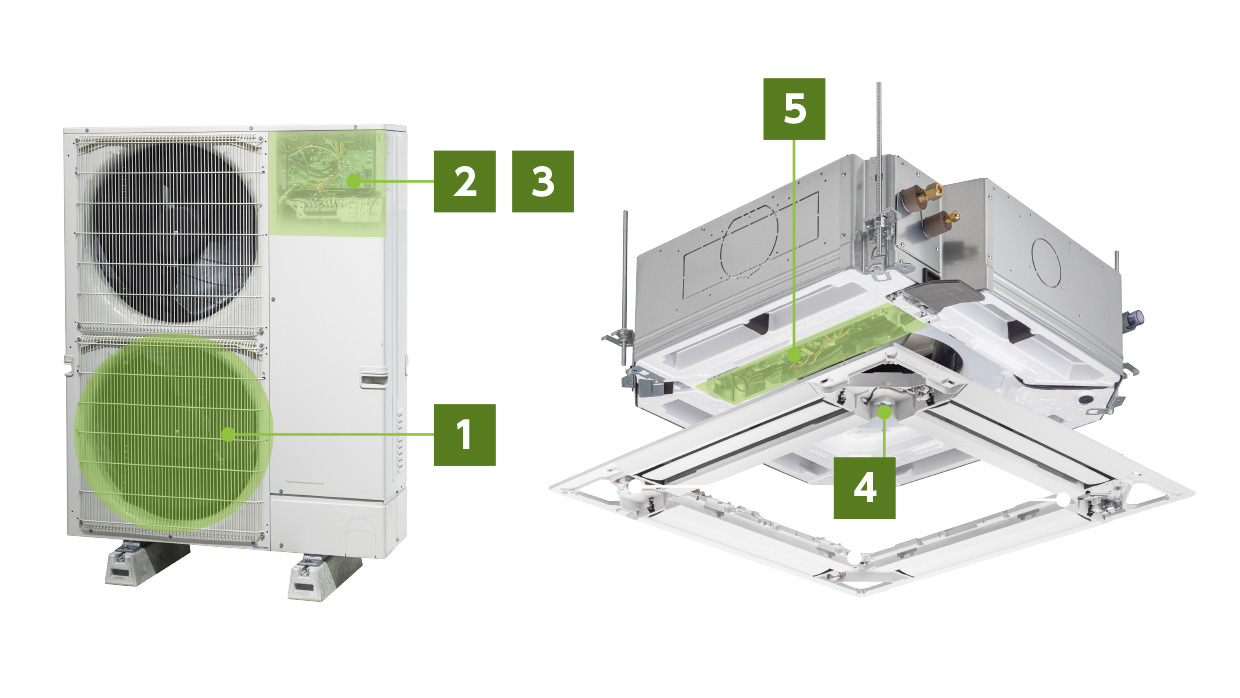 2 3

1

5

4