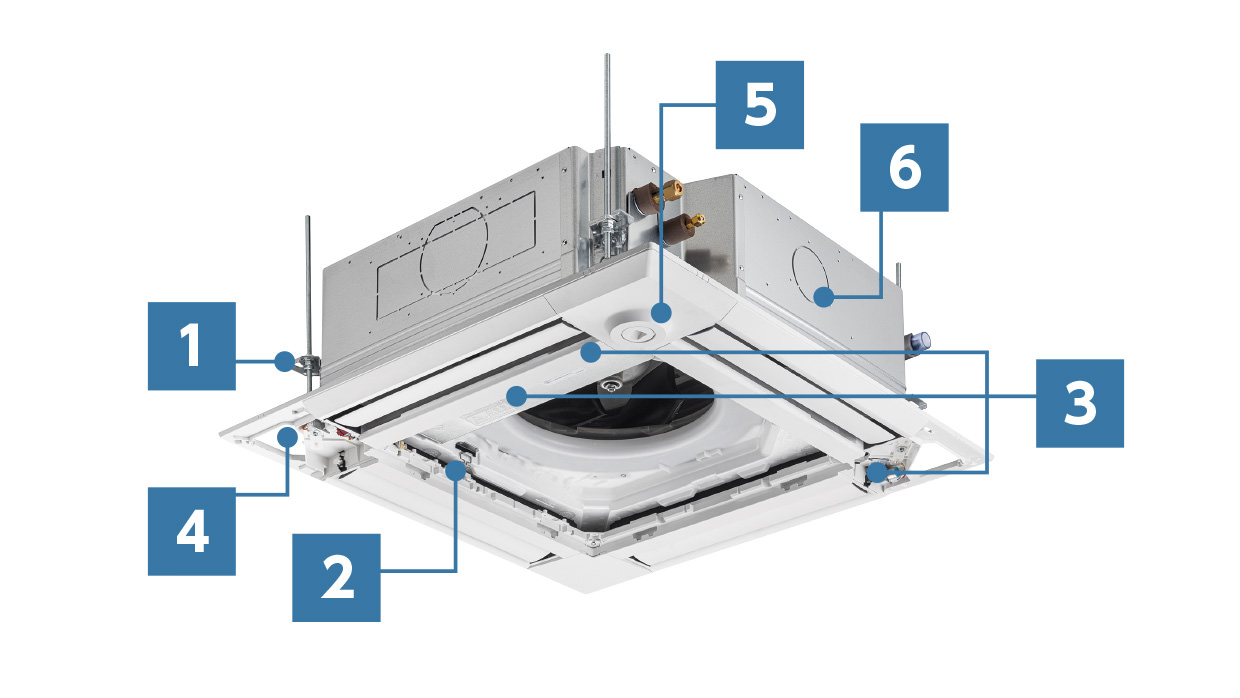 5
6
1
3
4
2