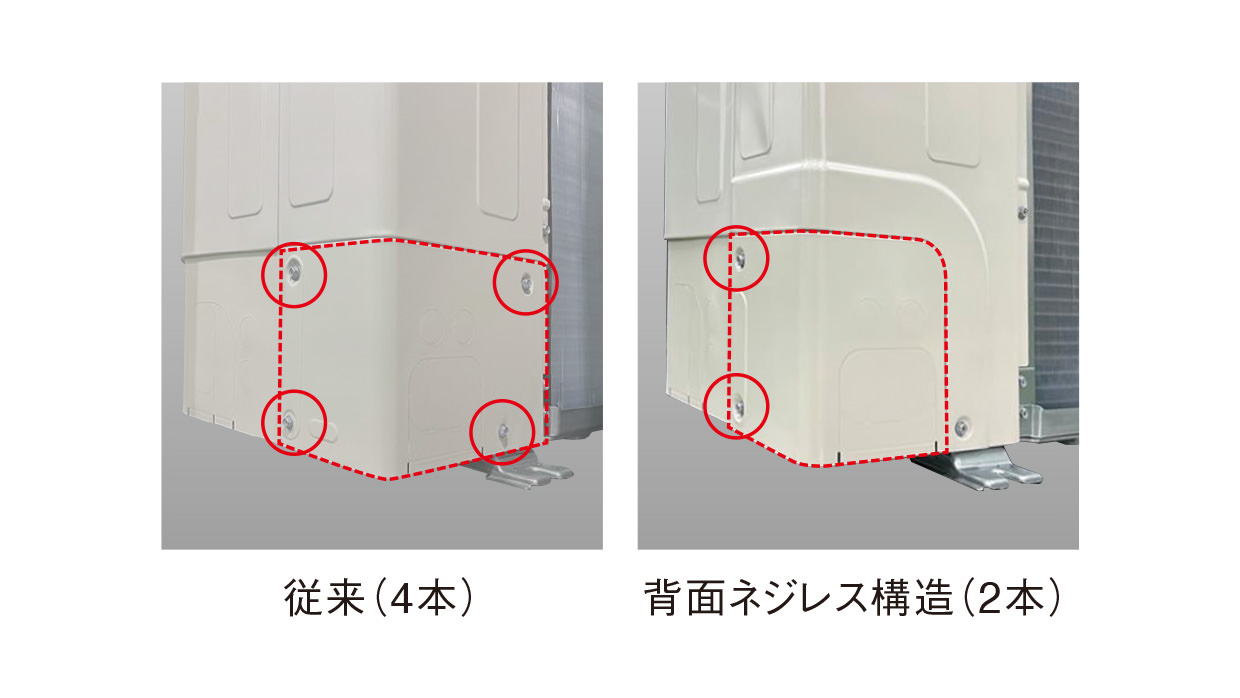 従来（4本）

背面ネジレス構造（2本）