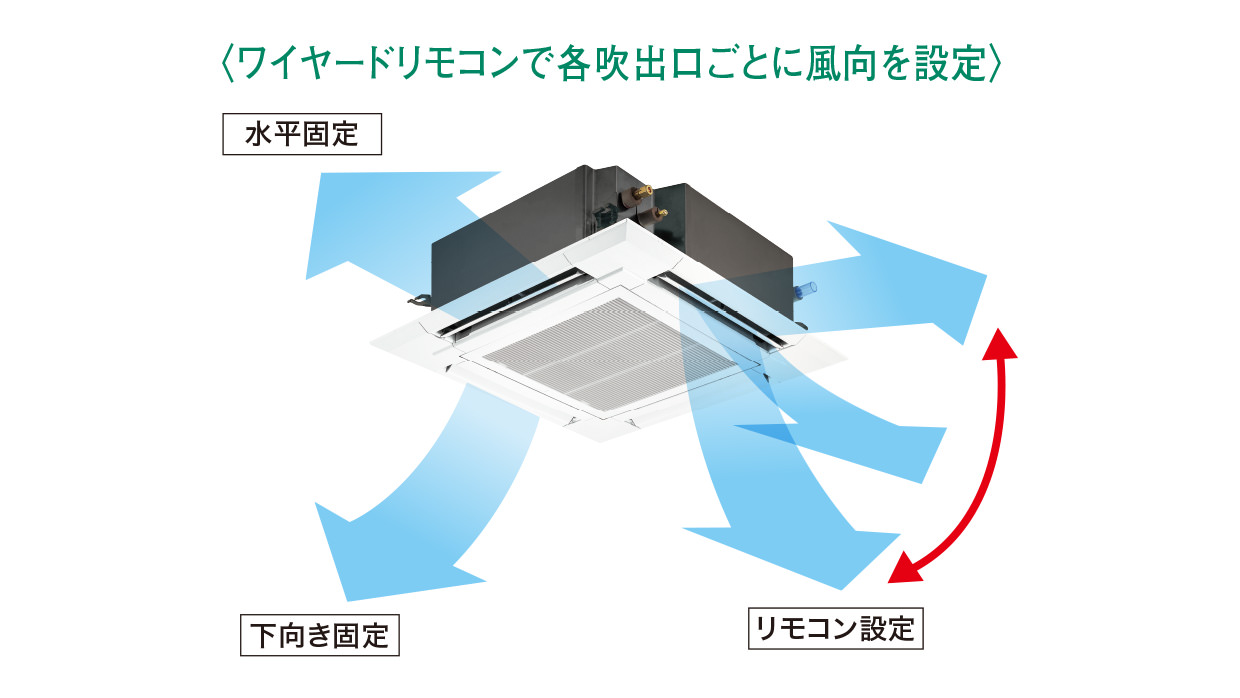 〈ワイヤードリモコンで各吹出口ごとに風向を設定〉

水平固定

下向き固定

リモコン設定