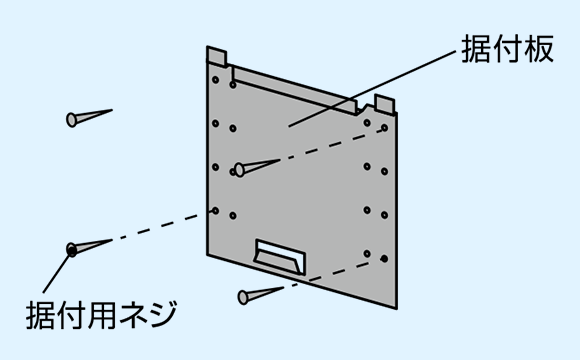 据付板

据付用ネジ