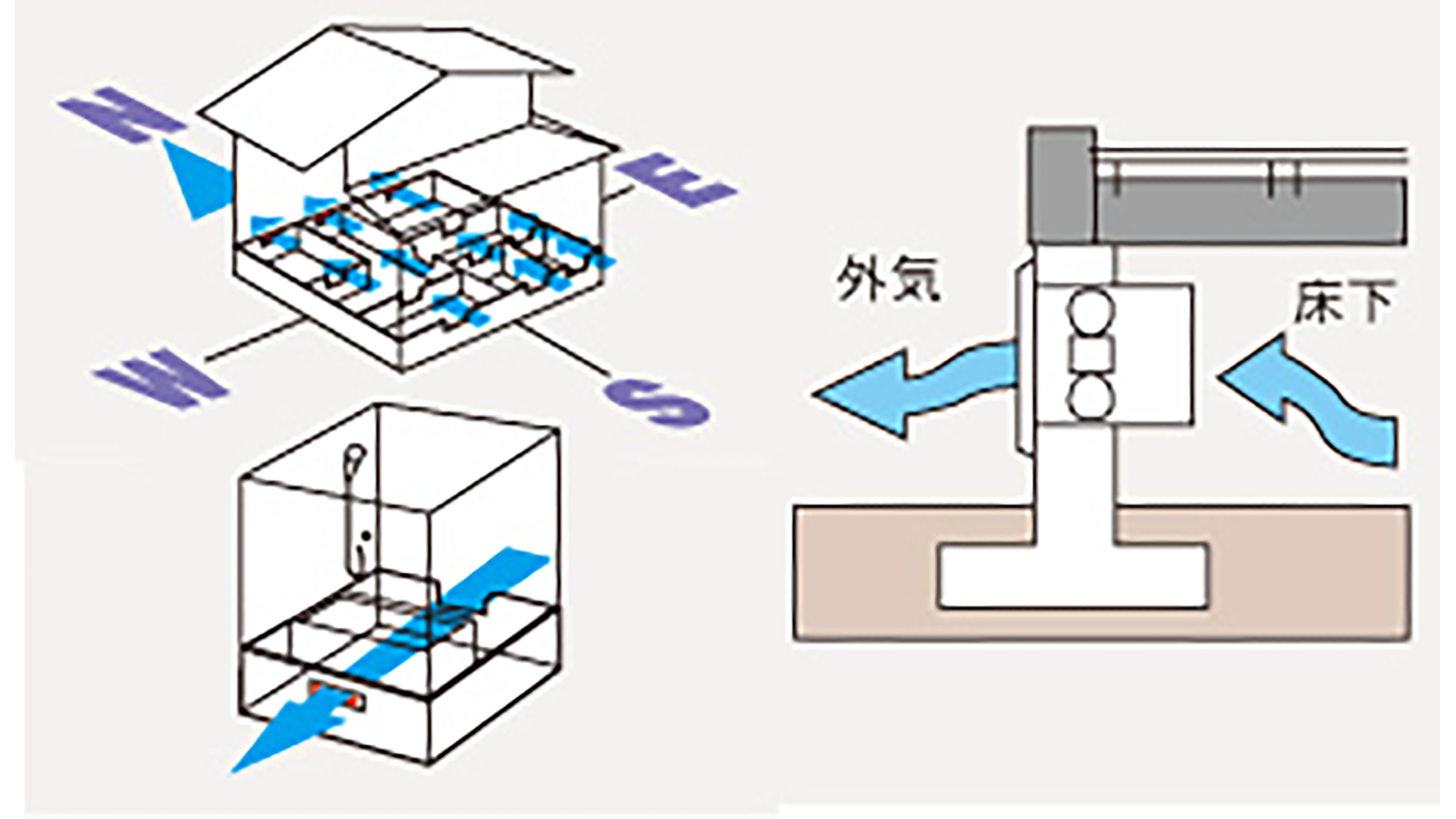 N
E
W
S
外気
床下