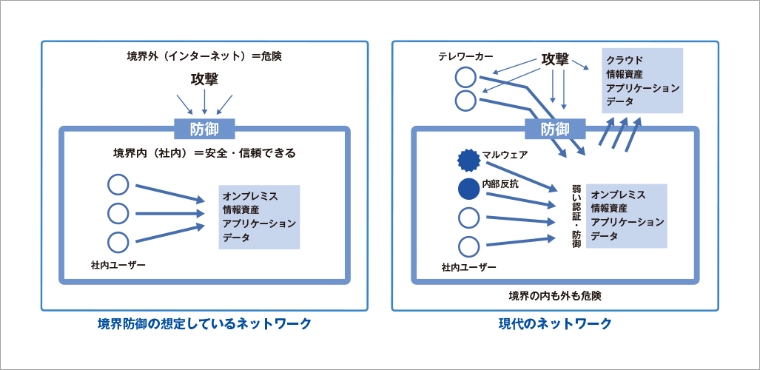 境界外（インターネット）＝危険

攻撃

防御

境界内（社内）＝安全・信頼できる

オンプレミス
情報資産
アプリケーション
データ

社内ユーザー

境界防御の想定しているネットワーク

テレワーカー

攻撃

クラウド
情報資産
アプリケーション
データ

防御

マルウェア

内部反抗

弱い認証・防御

オンプレミス
情報資産
アプリケーション
データ

社内ユーザー

境界の内も外も危険

現代のネットワーク