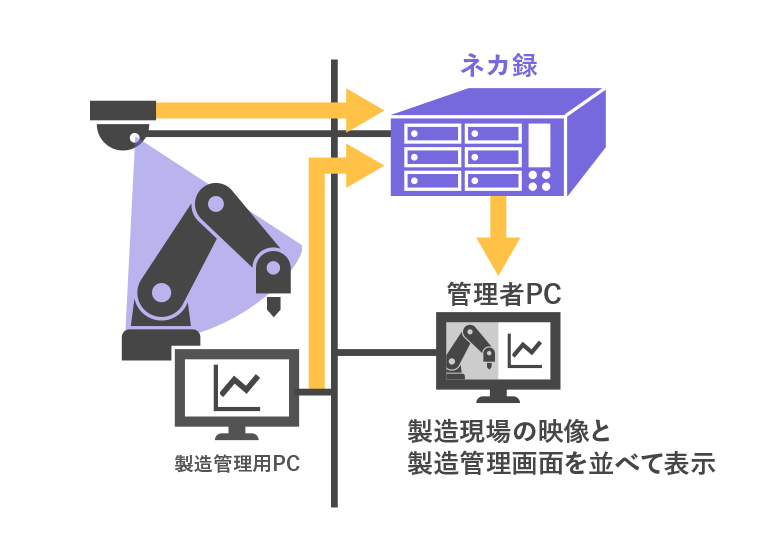 ネカ録

管理者PC

製造管理用PC

製造現場の映像と
製造管理画面を並べて表示