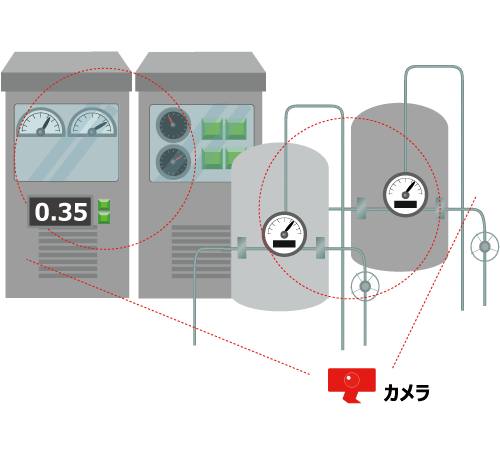 0.35

カメラ