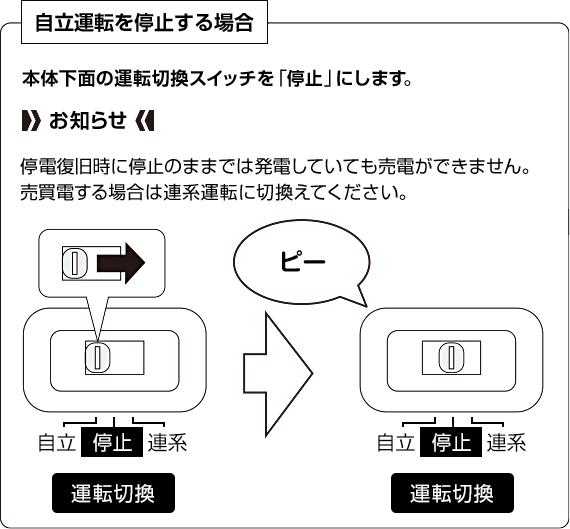 自立運転を停止する場合

本体下面の運転切換スイッチを「停止」にします。

》お知らせ《

停電復旧時に停止のままでは発電していても売電ができません。
売買電する場合は連系運転に切換えてください。

ピー

自立 停止 連系

運転切換

自立 停止 連系

運転切換