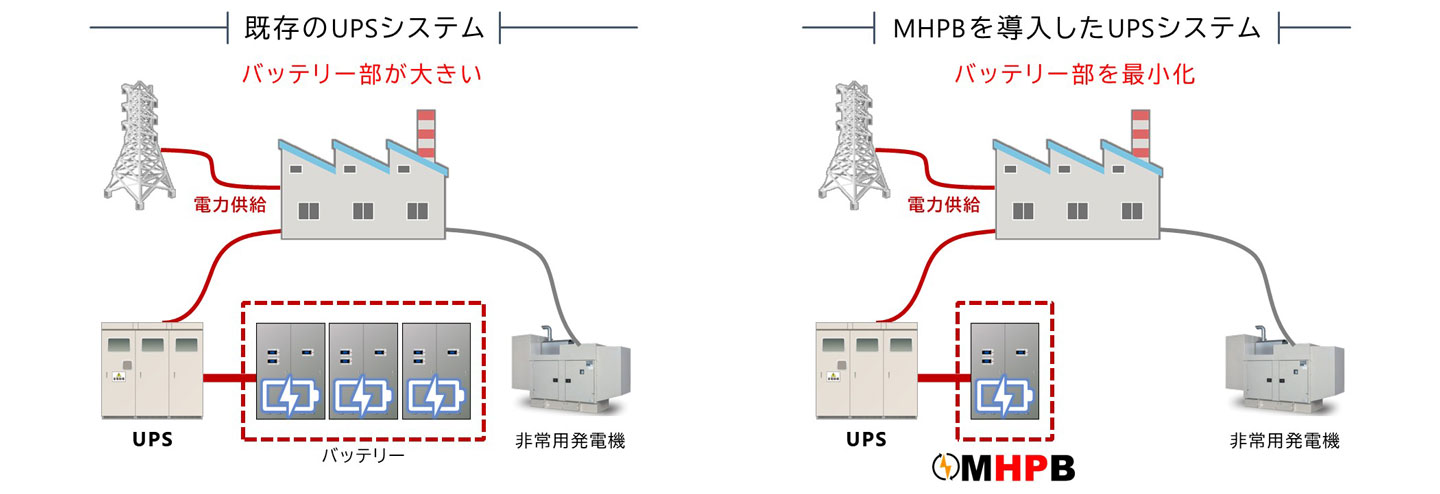 既存のUPSシステム

バッテリー部が大きい

電力供給

UPS

バッテリー

非常用発電機

MHPBを導入したUPSシステム

バッテリー部を最小化

電力供給

UPS

MHPB

非常用発電機